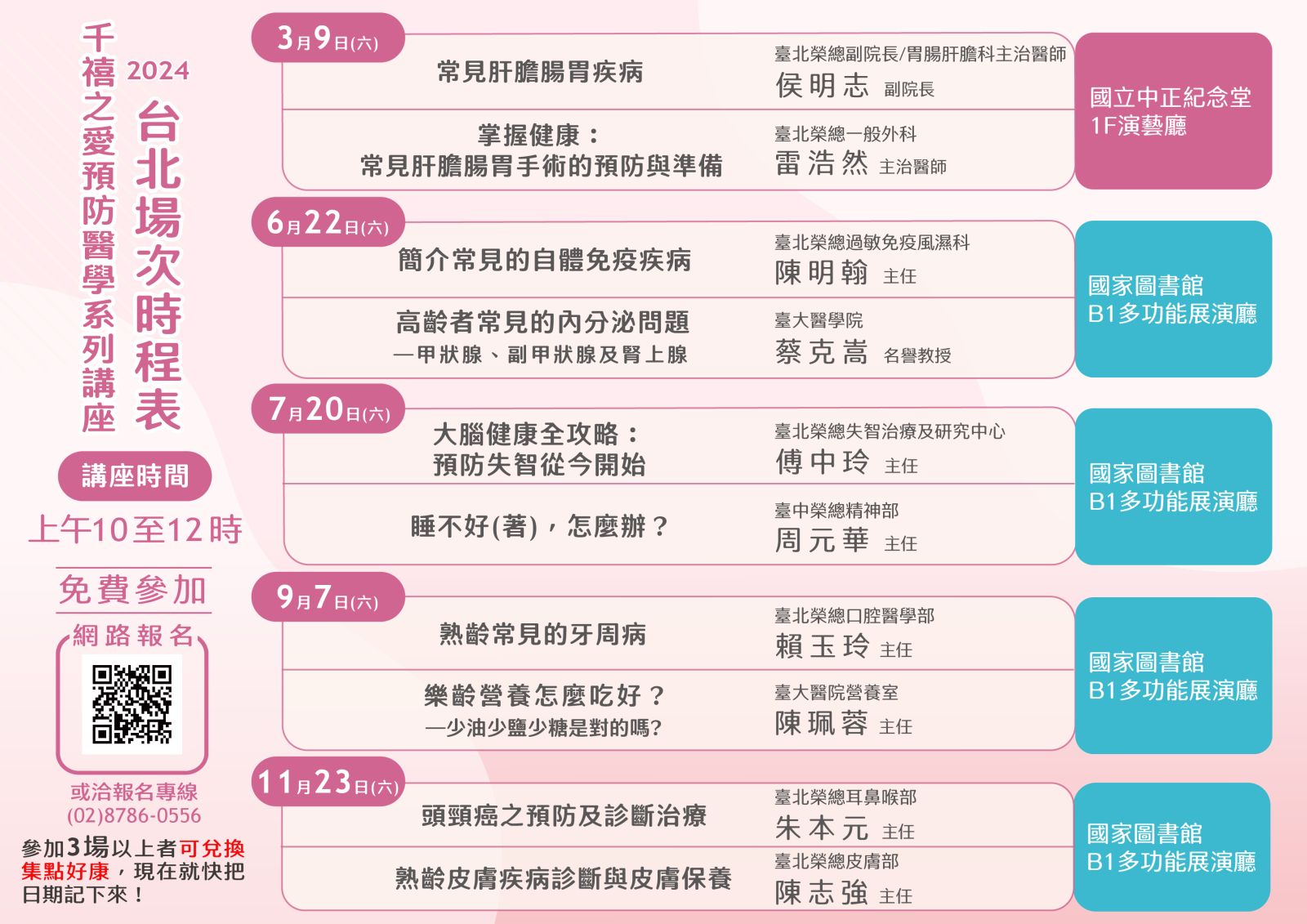 千禧之愛預防醫學系列講座
2024
台北場次時程表

講座時間
上午10至12時

免費參加

網路報名

或洽報名專線
(02)8786-0556

參加3場以上者可兌換集點好康，現在就快把日期記下來！

3月9日(六)

常見肝膽腸胃疾病
臺北榮總副院長/胃腸肝膽科主治醫師
侯明志 副院長

掌握健康：
常見肝膽腸胃手術的預防與準備
臺北榮總一般外科
雷浩然 主治醫師

國立中正紀念堂
1F演藝廳

6月22日(六)

簡介常見的自體免疫疾病
臺北榮總過敏免疫風濕科
陳明翰 主任

高齡者常見的內分泌問題
—甲狀腺、副甲狀腺及腎上腺
臺大醫學院
蔡克嵩 名譽教授

國家圖書館
B1多功能展演廳

7月20日(六)

大腦健康全攻略：
預防失智從今開始
臺北榮總失智治療及研究中心
傅中玲 主任

睡不好(著)，怎麼辦？
臺中榮總精神部
周元華 主任

國家圖書館
B1多功能展演廳

9月7日(六)

熟齡常見的牙周病
臺北榮總口腔醫學部
賴玉玲 主任

樂齡營養怎麼吃好？
—少油少鹽少糖是對的嗎?
臺大醫院營養室
陳珮蓉 主任

國家圖書館
B1多功能展演廳

11月23日(六)

頭頸癌之預防及診斷治療
臺北榮總耳鼻喉部
朱本元 主任

熟齡皮膚疾病診斷與皮膚保養
臺北榮總皮膚部
陳志強 主任

國家圖書館
B1多功能展演廳